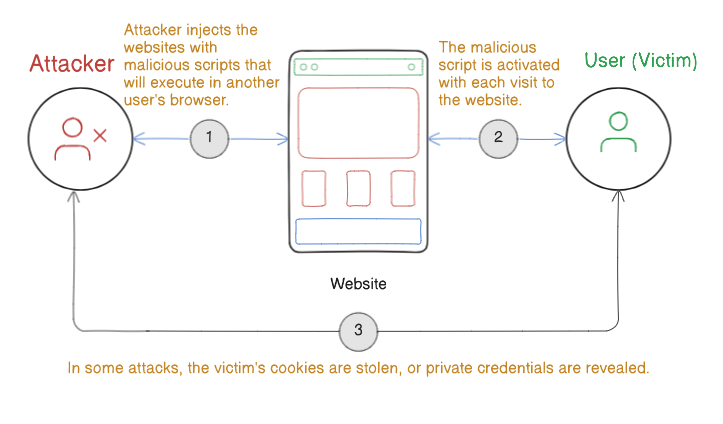 Attacker

Attacker injects the websites with malicious scripts that will execute in another user's browser.

1

The malicious script is activated with each visit to the website.

2

User (Victim)

Website

3

In some attacks, the victim's cookies are stolen, or private credentials are revealed.